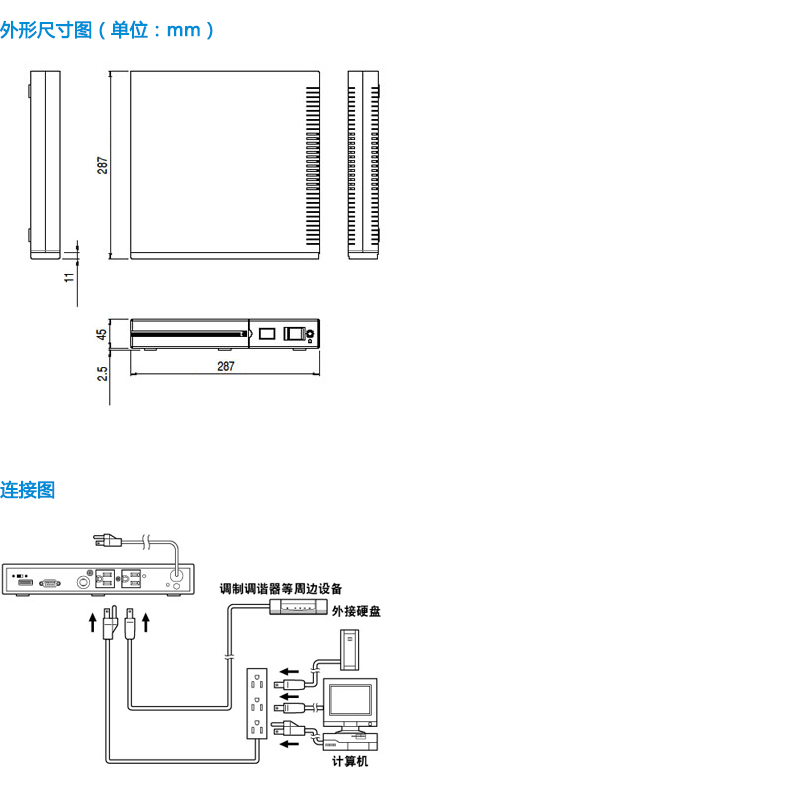 外形尺寸图（单位：mm）

287

11

45

2.5

287

连接图

调制调谐器等周边设备

外接硬盘

计算机