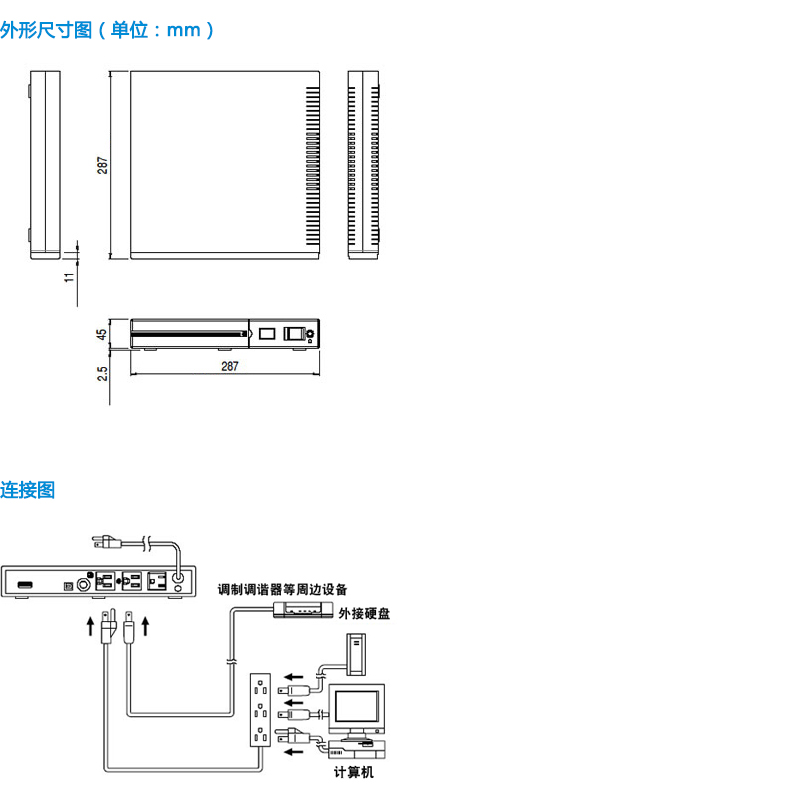 外形尺寸图（单位：mm）

287

11

45

2.5

287

连接图

调制调谐器等周边设备

外接硬盘

计算机