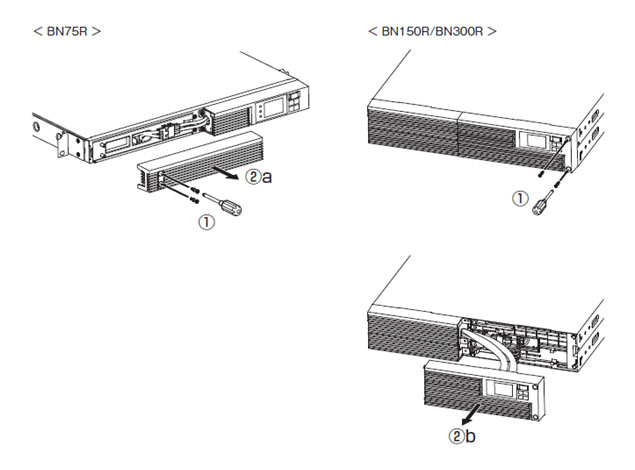 < BN75R >

②a

①

< BN150R/BN300R >

①

②b