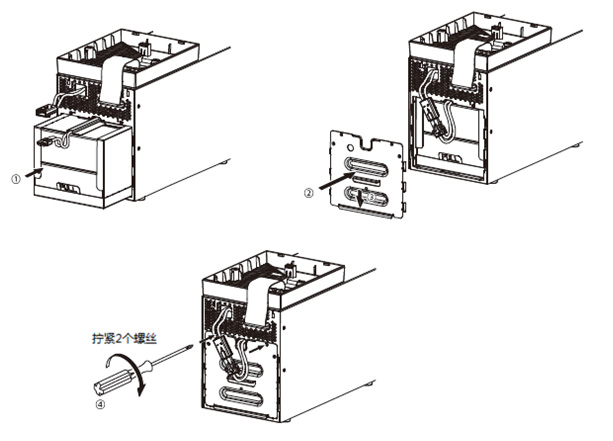 ①

②

③

拧紧2个螺丝

④