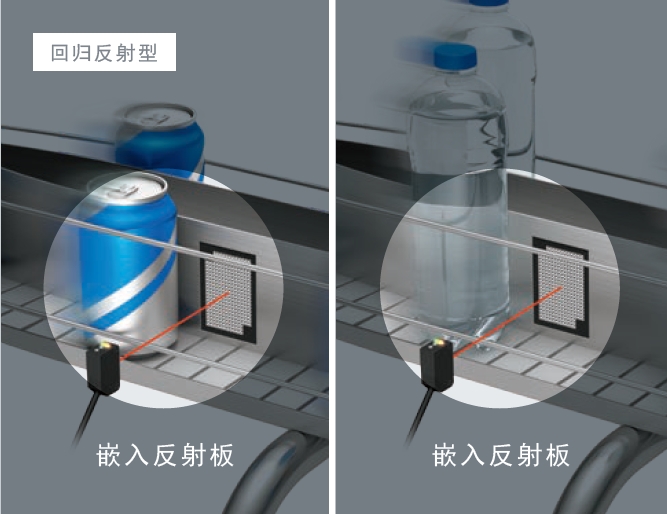 回归反射型

嵌入反射板

嵌入反射板