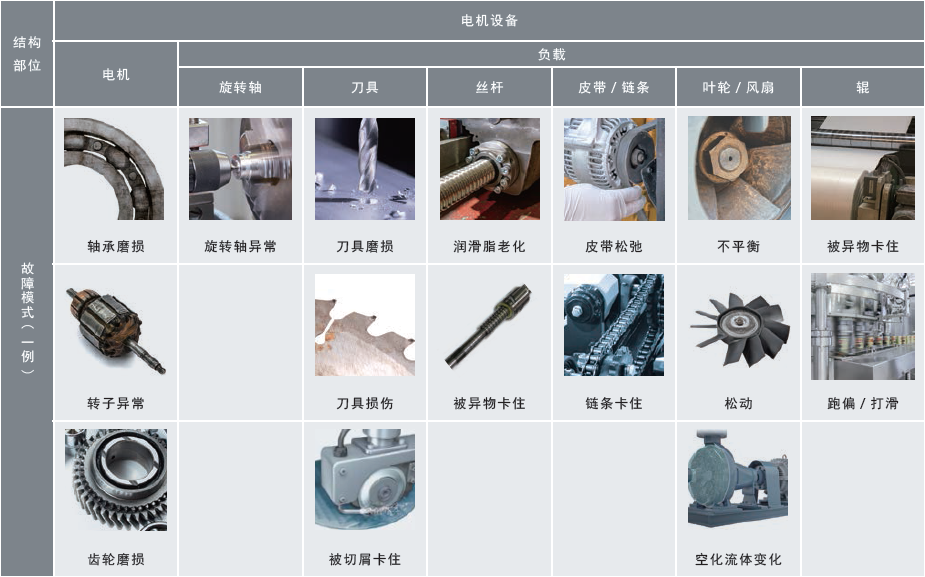 | 结构部位 | 电机设备 | | | | | | |
|---|---|---|---|---|---|---|---|
| | 电机 | 负载 | | | | | |
| | | 旋转轴 | 刀具 | 丝杆 | 皮带 / 链条 | 叶轮 / 风扇 | 辊 |
| 故障模式（一例） | 轴承磨损 | 旋转轴异常 | 刀具磨损 | 润滑脂老化 | 皮带松弛 | 不平衡 | 被异物卡住 |
| | 转子异常 | | 刀具损伤 | 被异物卡住 | 链条卡住 | 松动 | 跑偏 / 打滑 |
| | 齿轮磨损 | | 被切屑卡住 | | | 空化流体变化 | |