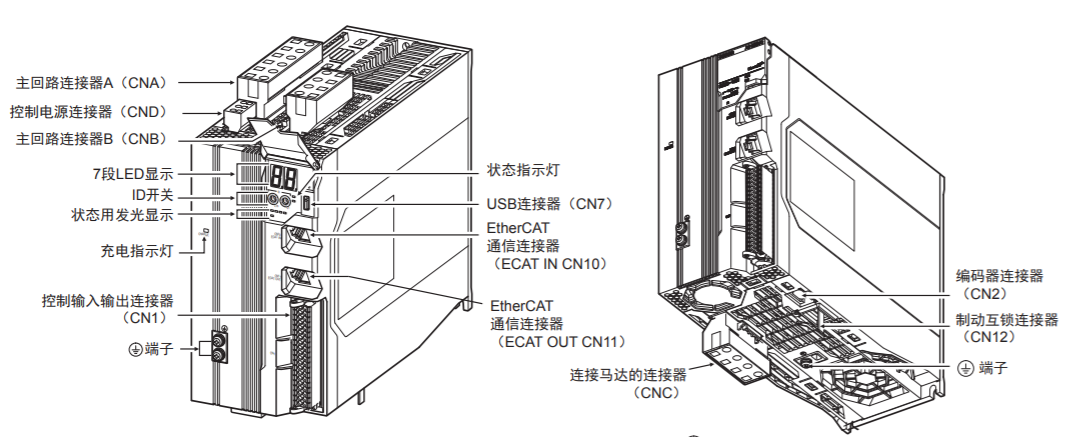 主回路连接器A（CNA）

控制电源连接器（CND）

主回路连接器B（CNB）

7段LED显示

ID开关

状态用发光显示

充电指示灯

控制输入输出连接器（CN1）

⏚ 端子

状态指示灯

USB连接器（CN7）

EtherCAT 通信连接器（ECAT IN CN10）

EtherCAT 通信连接器（ECAT OUT CN11）

编码器连接器（CN2）

制动互锁连接器（CN12）

⏚ 端子

连接马达的连接器（CNC）