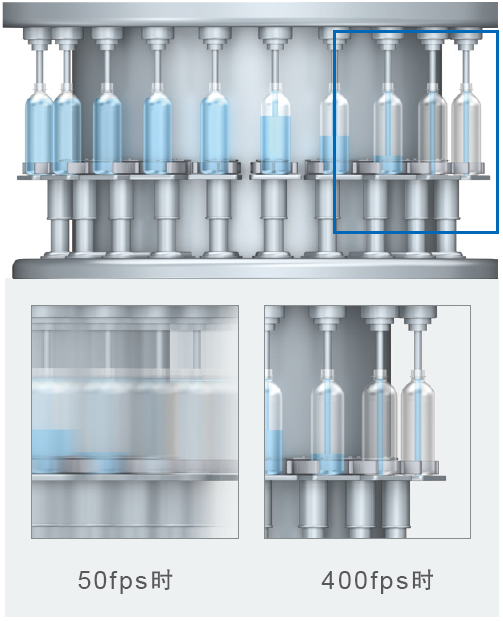 50fps时

400fps时