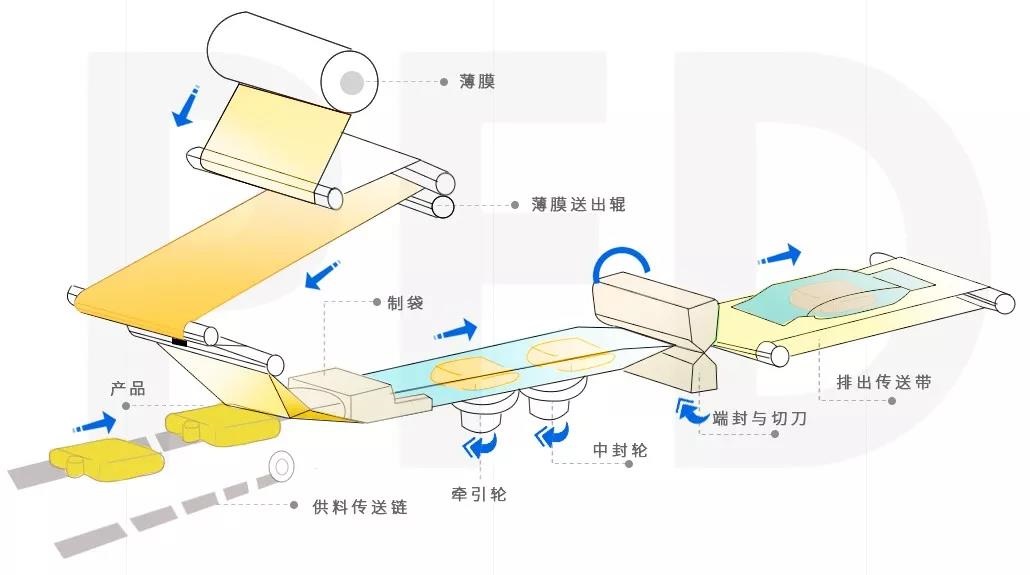 薄膜

薄膜送出辊

制袋

产品

排出传送带

端封与切刀

中封轮

牵引轮

供料传送链