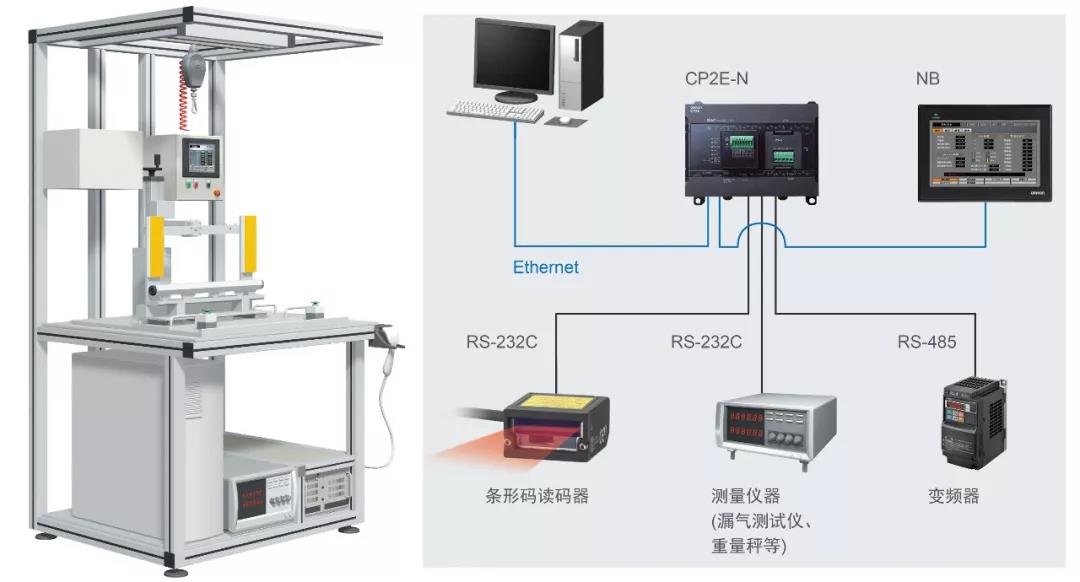 CP2E-N

NB

Ethernet

RS-232C

RS-232C

RS-485

条形码读码器

测量仪器
(漏气测试仪、
重量秤等)

变频器