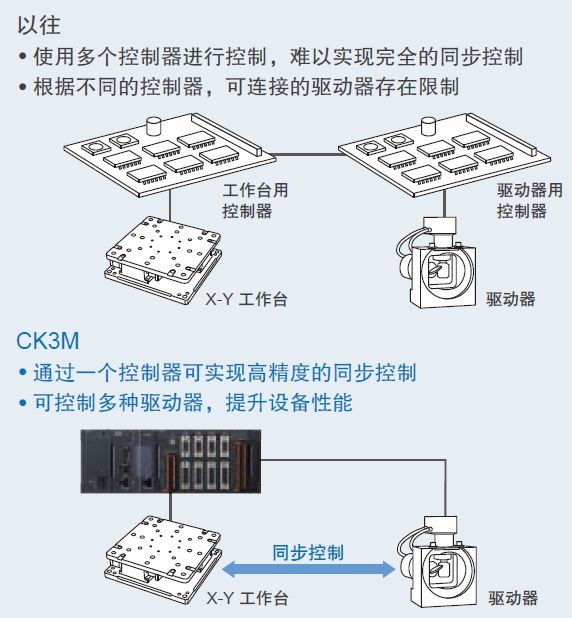 以往
• 使用多个控制器进行控制，难以实现完全的同步控制
• 根据不同的控制器，可连接的驱动器存在限制

工作台用控制器

驱动器用控制器

X-Y 工作台

驱动器

CK3M
• 通过一个控制器可实现高精度的同步控制
• 可控制多种驱动器，提升设备性能

同步控制

X-Y 工作台

驱动器