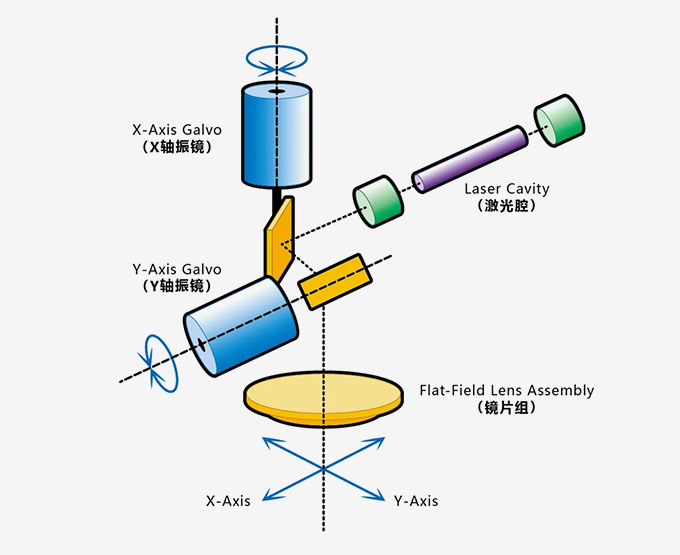 X-Axis Galvo
（X轴振镜）

Laser Cavity
（激光腔）

Y-Axis Galvo
（Y轴振镜）

Flat-Field Lens Assembly
（镜片组）

X-Axis

Y-Axis