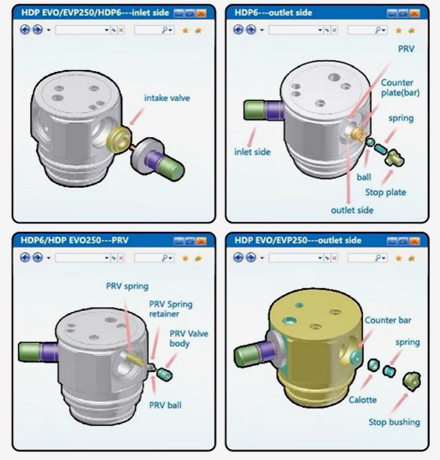 HDP EVO/EVP250/HDP6---inlet side

intake valve

HDP6---outlet side

PRV

Counter plate(bar)

spring

inlet side

ball

Stop plate

outlet side

HDP6/HDP EVO250---PRV

PRV spring

PRV Spring retainer

PRV Valve body

PRV ball

HDP EVO/EVP250---outlet side

Counter bar

spring

Calotte

Stop bushing