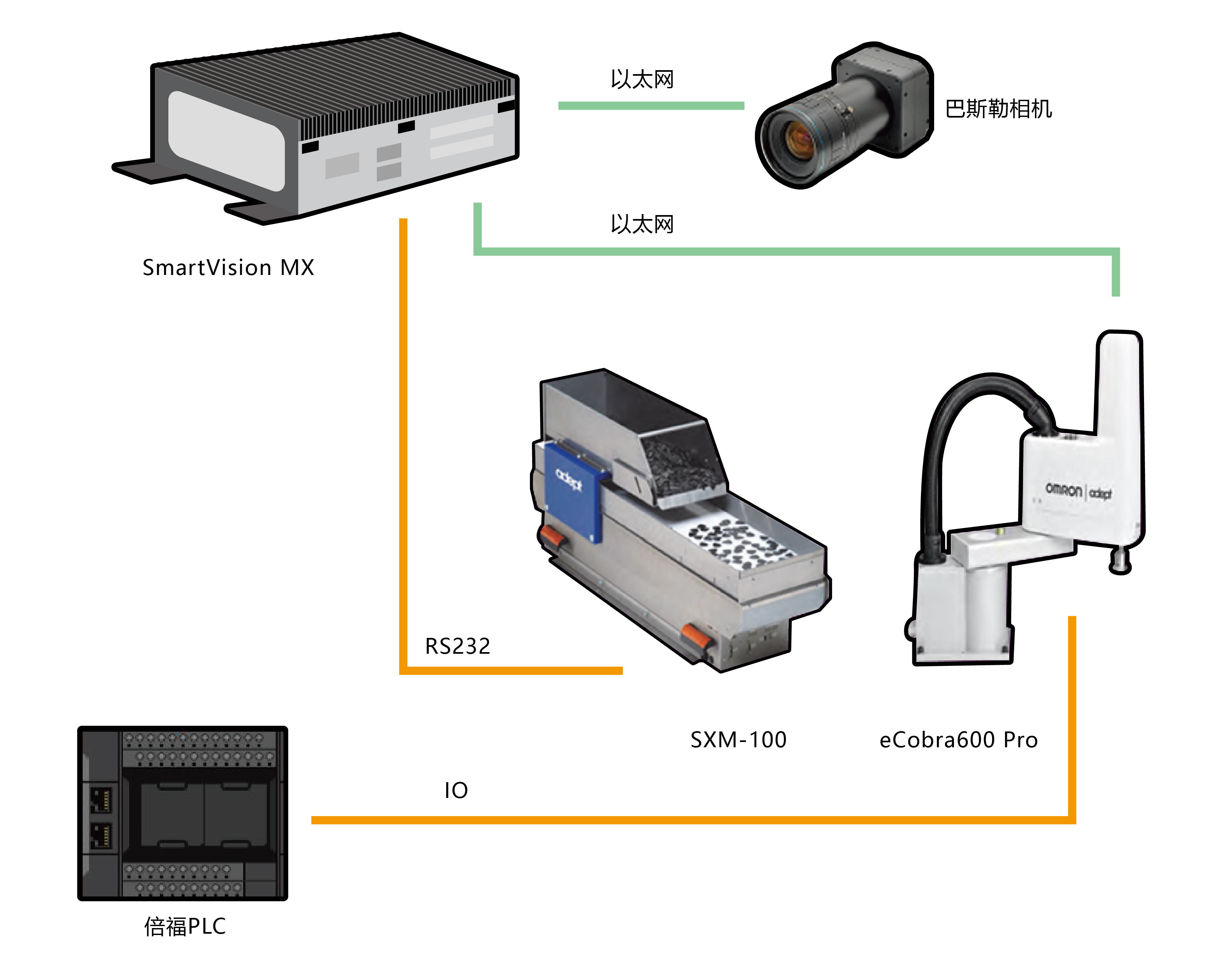 以太网

巴斯勒相机

以太网

SmartVision MX

adept

OMRON | adept

RS232

SXM-100

eCobra600 Pro

IO

倍福PLC