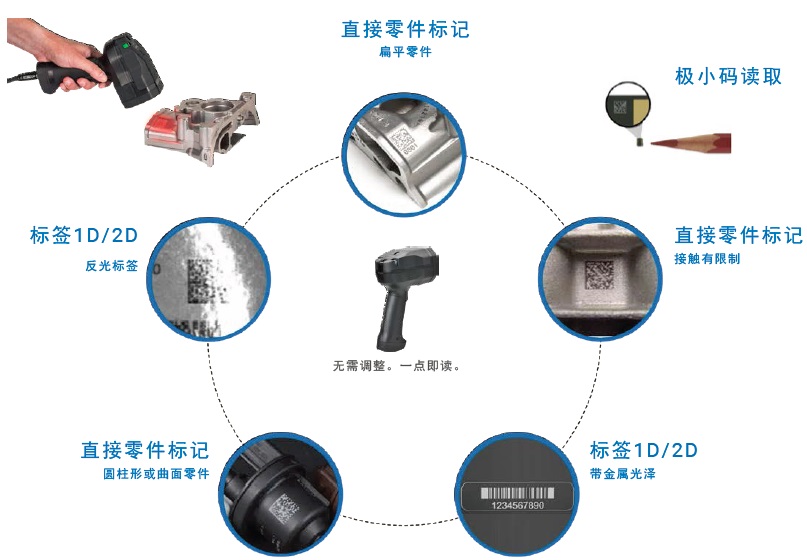 直接零件标记
扁平零件

极小码读取

标签1D/2D
反光标签

直接零件标记
接触有限制

无需调整。一点即读。

直接零件标记
圆柱形或曲面零件

标签1D/2D
带金属光泽

1234567890