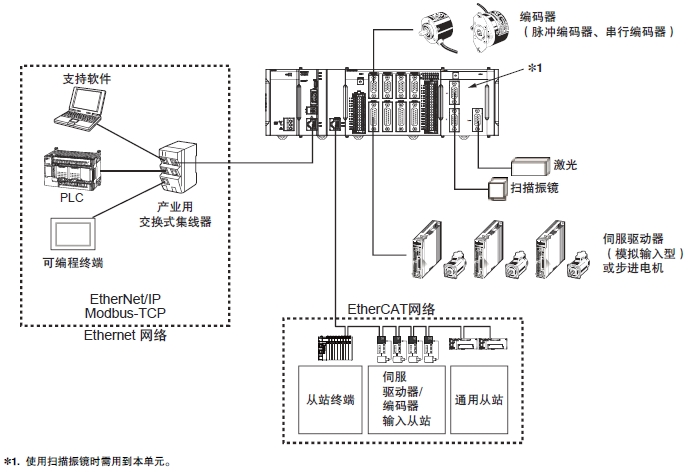 编码器
（脉冲编码器、串行编码器）

*1

支持软件

PLC

产业用
交换式集线器

可编程终端

EtherNet/IP
Modbus-TCP

Ethernet 网络

激光

扫描振镜

伺服驱动器
（模拟输入型）
或步进电机

EtherCAT网络

从站终端

伺服
驱动器/
编码器
输入从站

通用从站

*1. 使用扫描振镜时需用到本单元。