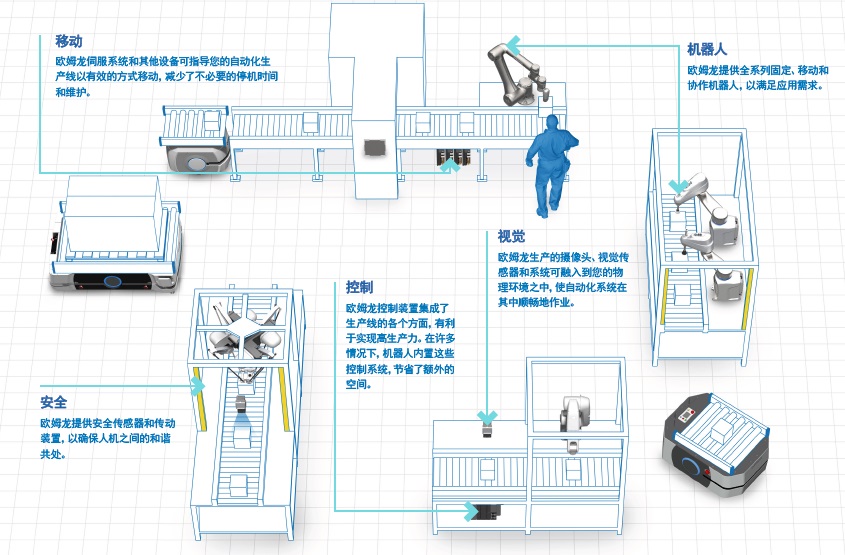 移动
欧姆龙伺服系统和其他设备可指导您的自动化生产线以有效的方式移动，减少了不必要的停机时间和维护。

机器人
欧姆龙提供全系列固定、移动和协作机器人，以满足应用需求。

视觉
欧姆龙生产的摄像头、视觉传感器和系统可融入到您的物理环境之中，使自动化系统在其中顺畅地作业。

控制
欧姆龙控制装置集成了生产线的各个方面，有利于实现高生产力。在许多情况下，机器人内置这些控制系统，节省了额外的空间。

安全
欧姆龙提供安全传感器和传动装置，以确保人机之间的和谐共处。