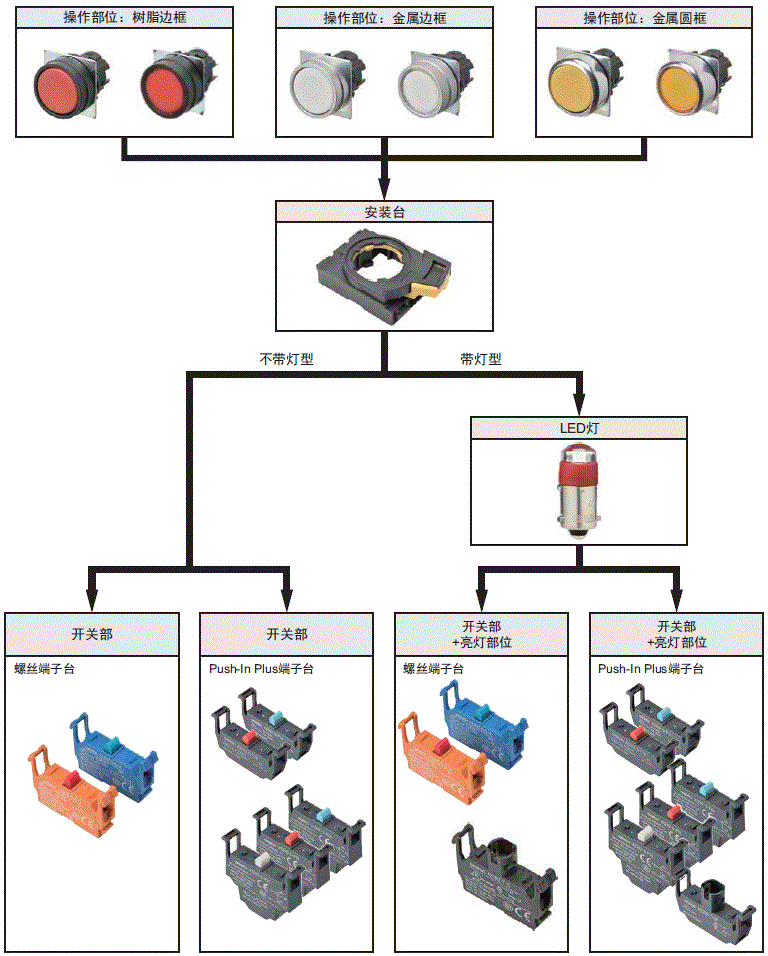 操作部位：树脂边框

操作部位：金属边框

操作部位：金属圆框

安装台

不带灯型

带灯型

LED灯

开关部

螺丝端子台

开关部

Push-In Plus端子台

开关部
+亮灯部位

螺丝端子台

开关部
+亮灯部位

Push-In Plus端子台