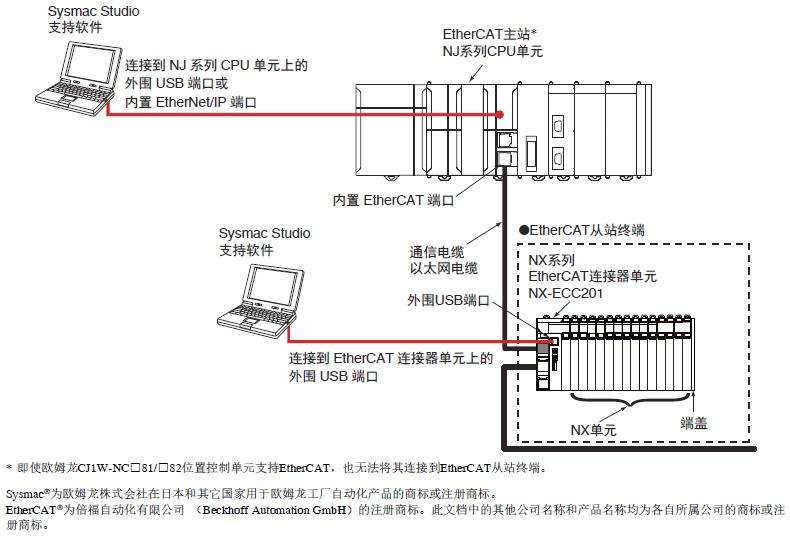 Sysmac Studio
支持软件

连接到 NJ 系列 CPU 单元上的
外围 USB 端口或
内置 EtherNet/IP 端口

EtherCAT主站*
NJ系列CPU单元

内置 EtherCAT 端口

Sysmac Studio
支持软件

通信电缆
以太网电缆

●EtherCAT从站终端

NX系列
EtherCAT连接器单元
NX-ECC201

外围USB端口

连接到 EtherCAT 连接器单元上的
外围 USB 端口

NX单元

端盖

* 即使欧姆龙CJ1W-NC□81/□82位置控制单元支持EtherCAT，也无法将其连接到EtherCAT从站终端。

Sysmac®为欧姆龙株式会社在日本和其它国家用于欧姆龙工厂自动化产品的商标或注册商标。
EtherCAT®为倍福自动化有限公司 （Beckhoff Automation GmbH）的注册商标。此文档中的其他公司名称和产品名称均为各自所属公司的商标或注册商标。