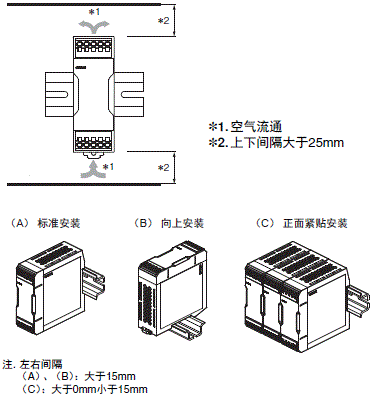 *1

*2

*1

*2

*1. 空气流通
*2. 上下间隔大于25mm

（A） 标准安装

（B） 向上安装

（C） 正面紧贴安装

注. 左右间隔
（A）、（B）：大于15mm
（C）：大于0mm小于15mm