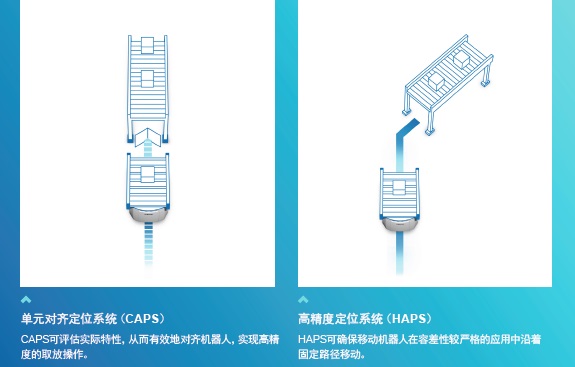 单元对齐定位系统（CAPS）

CAPS可评估实际特性，从而有效地对齐机器人，实现高精度的取放操作。

高精度定位系统（HAPS）

HAPS可确保移动机器人在容差性较严格的应用中沿着固定路径移动。