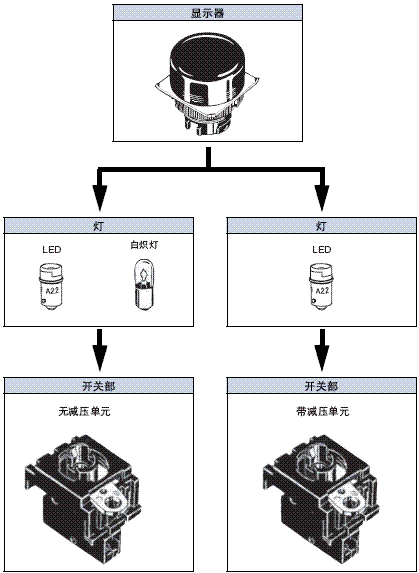 显示器

灯

LED

A22

白炽灯

灯

LED

A22

开关部

无减压单元

开关部

带减压单元