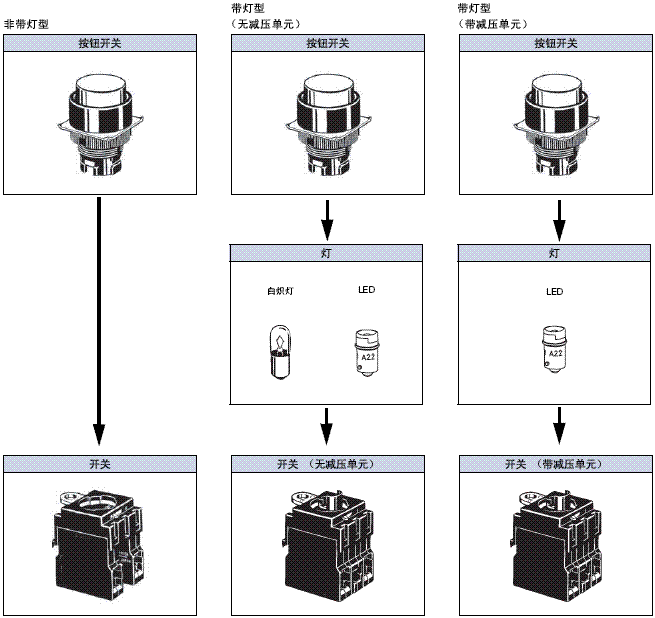 非带灯型

按钮开关

开关

带灯型
（无减压单元）

按钮开关

灯

白炽灯

LED

A22

开关 （无减压单元）

带灯型
（带减压单元）

按钮开关

灯

LED

A22

开关 （带减压单元）