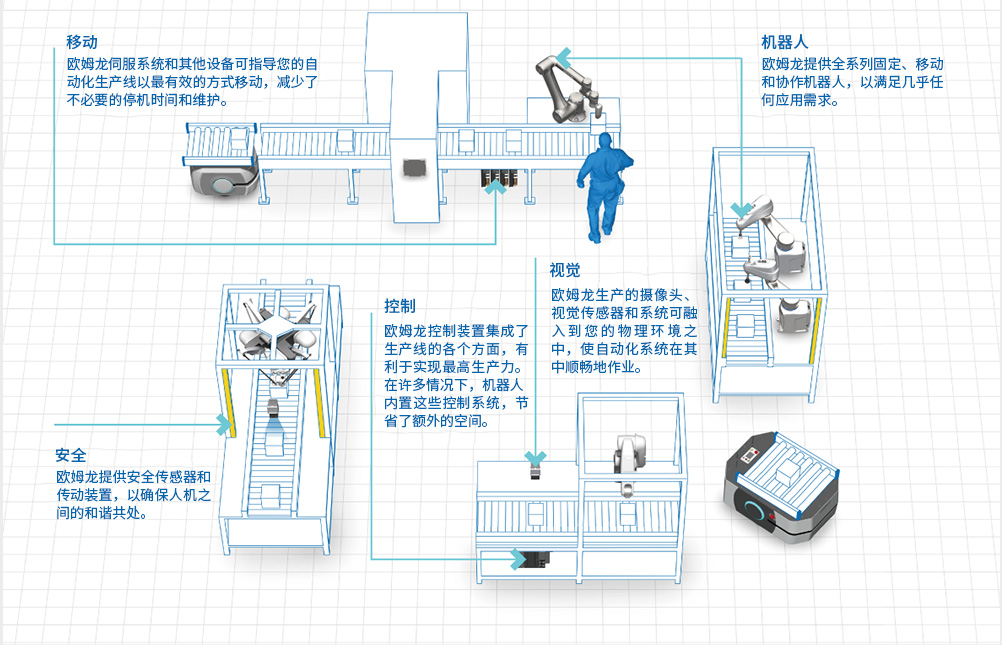 移动
欧姆龙伺服系统和其他设备可指导您的自动化生产线以最有效的方式移动，减少了不必要的停机时间和维护。

机器人
欧姆龙提供全系列固定、移动和协作机器人，以满足几乎任何应用需求。

视觉
欧姆龙生产的摄像头、视觉传感器和系统可融入到您的物理环境之中，使自动化系统在其中顺畅地作业。

控制
欧姆龙控制装置集成了生产线的各个方面，有利于实现最高生产力。在许多情况下，机器人内置这些控制系统，节省了额外的空间。

安全
欧姆龙提供安全传感器和传动装置，以确保人机之间的和谐共处。