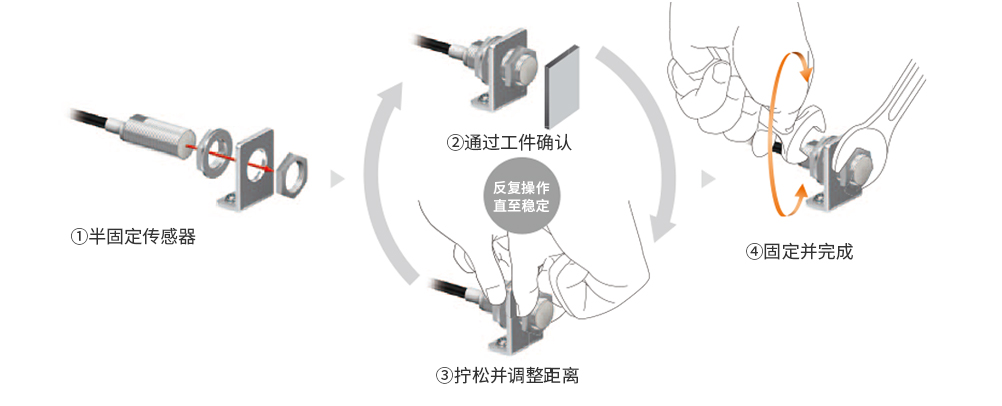 ①半固定传感器

②通过工件确认

反复操作
直至稳定

③拧松并调整距离

④固定并完成