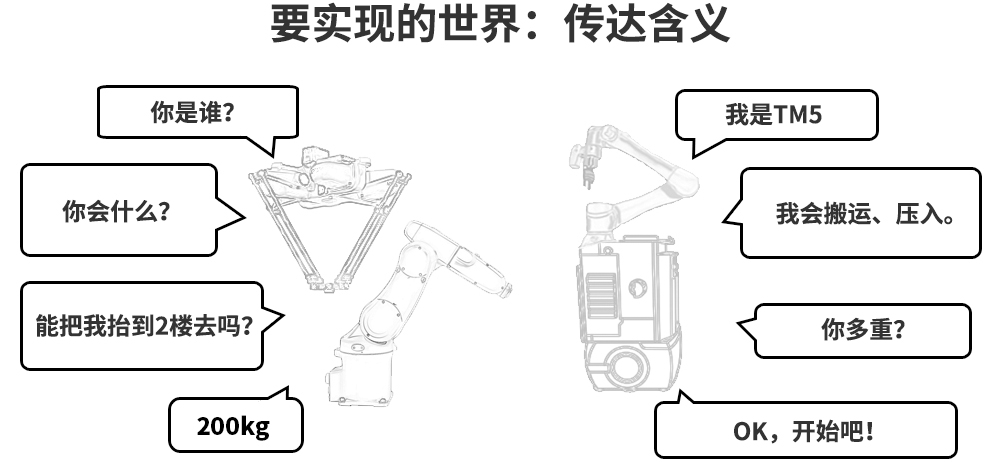 要实现的世界：传达含义

你是谁?

你会什么?

能把我抬到2楼去吗?

200kg

我是TM5

我会搬运、压入。

你多重?

OK，开始吧!