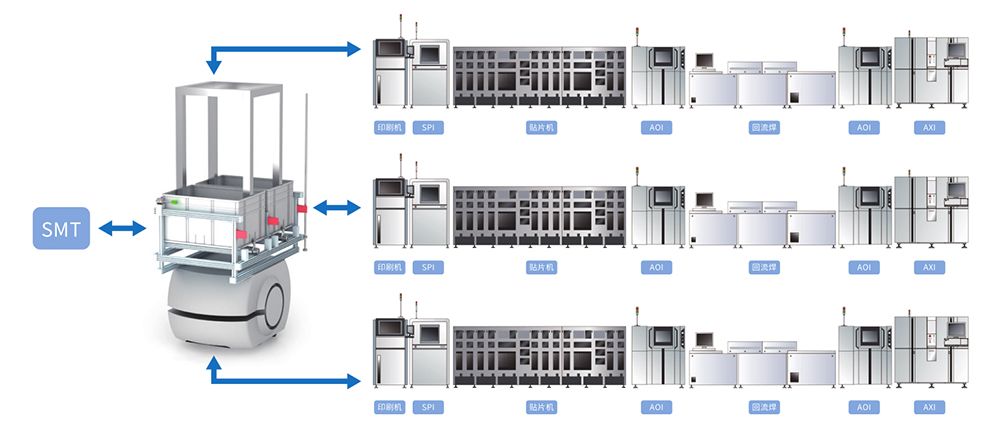 SMT

印刷机 SPI 贴片机 AOI 回流焊 AOI AXI

印刷机 SPI 贴片机 AOI 回流焊 AOI AXI

印刷机 SPI 贴片机 AOI 回流焊 AOI AXI